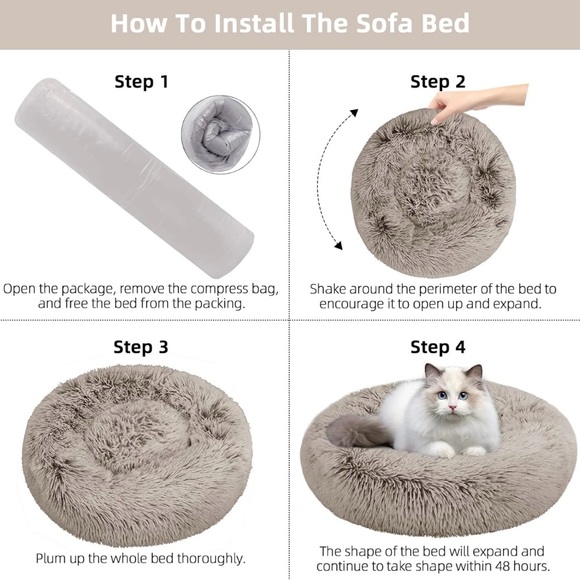 How To Install The Sofa Bed

Step 1

Open the package, remove the compress bag, and free the bed from the packing.

Step 2

Shake around the perimeter of the bed to encourage it to open up and expand.

Step 3

Plum up the whole bed thoroughly.

Step 4

The shape of the bed will expand and continue to take shape within 48 hours.